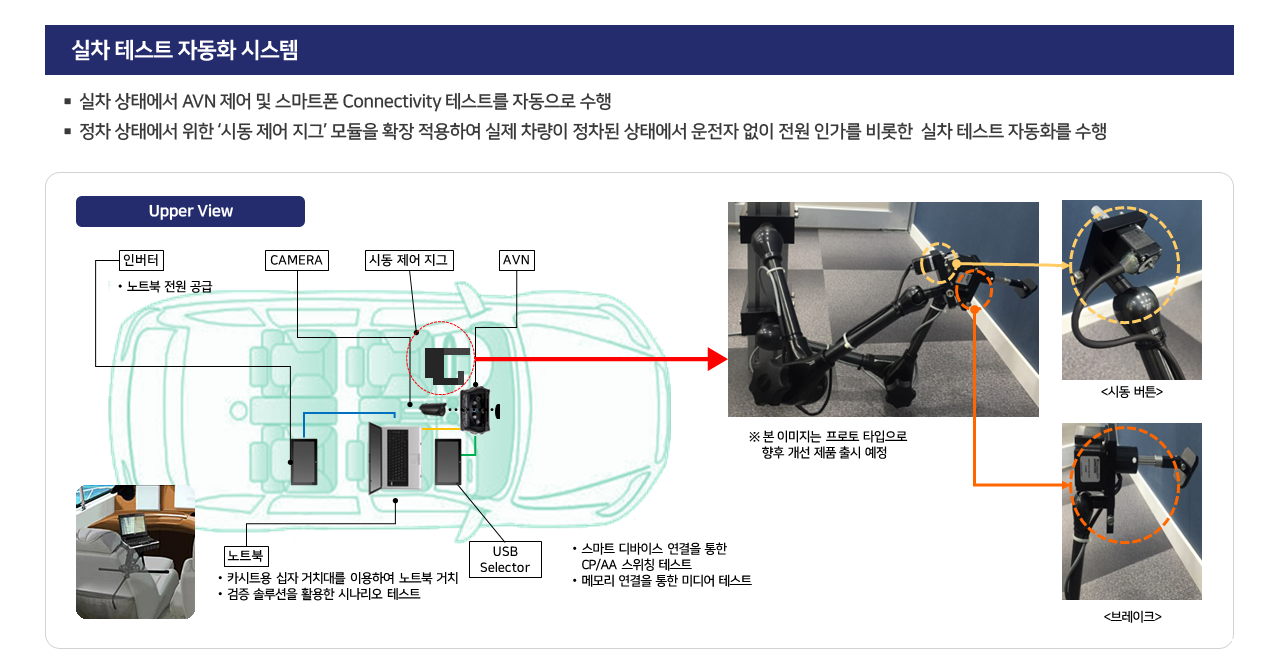 실차 테스트 자동화 시스템

▪ 실차 상태에서 AVN 제어 및 스마트폰 Connectivity 테스트를 자동으로 수행
▪ 정차 상태에서 위한 '시동 제어 지그' 모듈을 확장 적용하여 실제 차량이 정차된 상태에서 운전자 없이 전원 인가를 비롯한 실차 테스트 자동화를 수행

Upper View

인버터
• 노트북 전원 공급

CAMERA

시동 제어 지그

AVN

노트북
• 카시트용 십자 거치대를 이용하여 노트북 거치
• 검증 솔루션을 활용한 시나리오 테스트

USB Selector

• 스마트 디바이스 연결을 통한 CP/AA 스위칭 테스트
• 메모리 연결을 통한 미디어 테스트

※ 본 이미지는 프로토 타입으로 향후 개선 제품 출시 예정

<시동 버튼>

<브레이크>